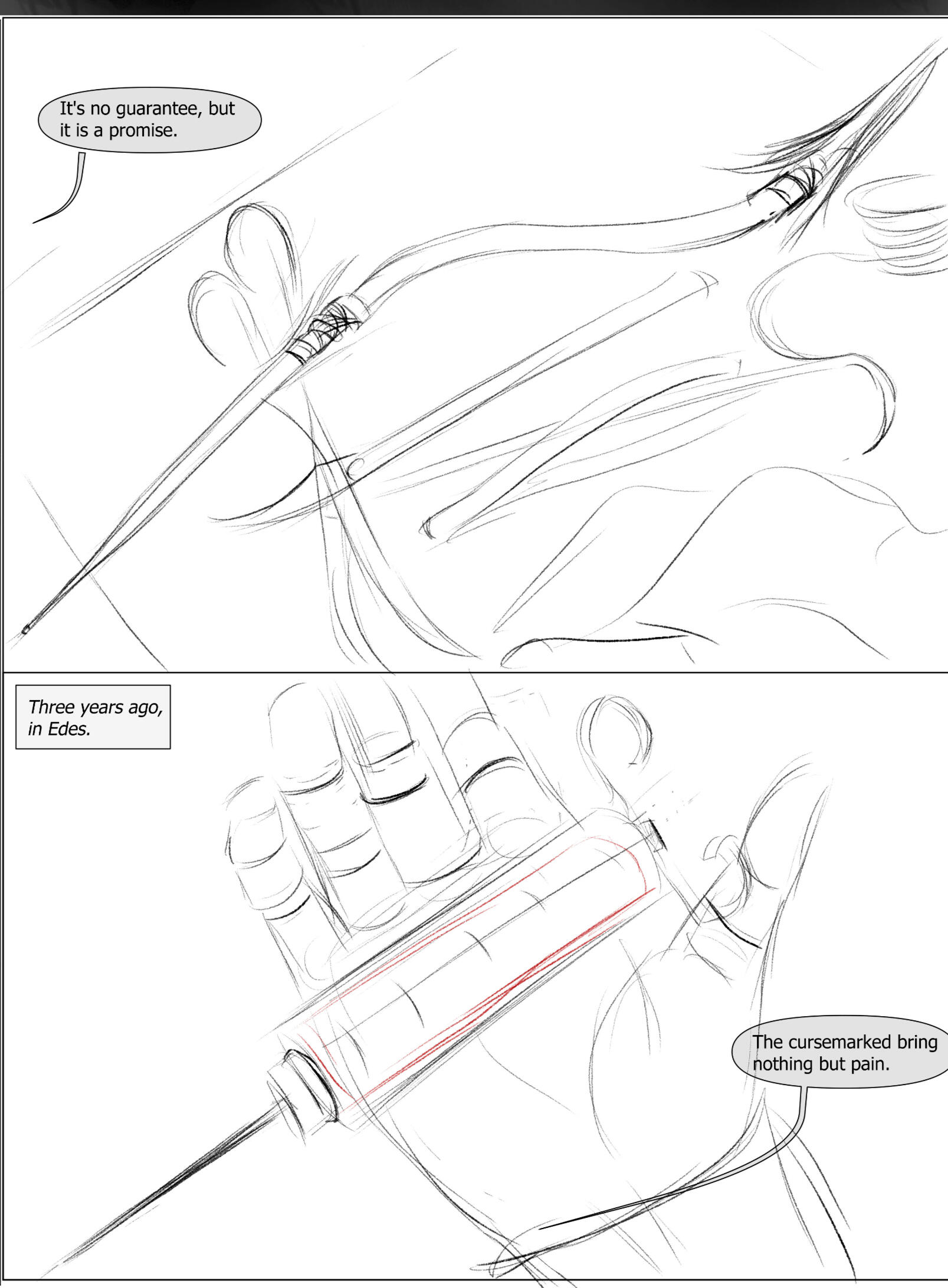 It's no guarantee, but it is a promise.

Three years ago, in Edes.

The cursemarked bring nothing but pain.